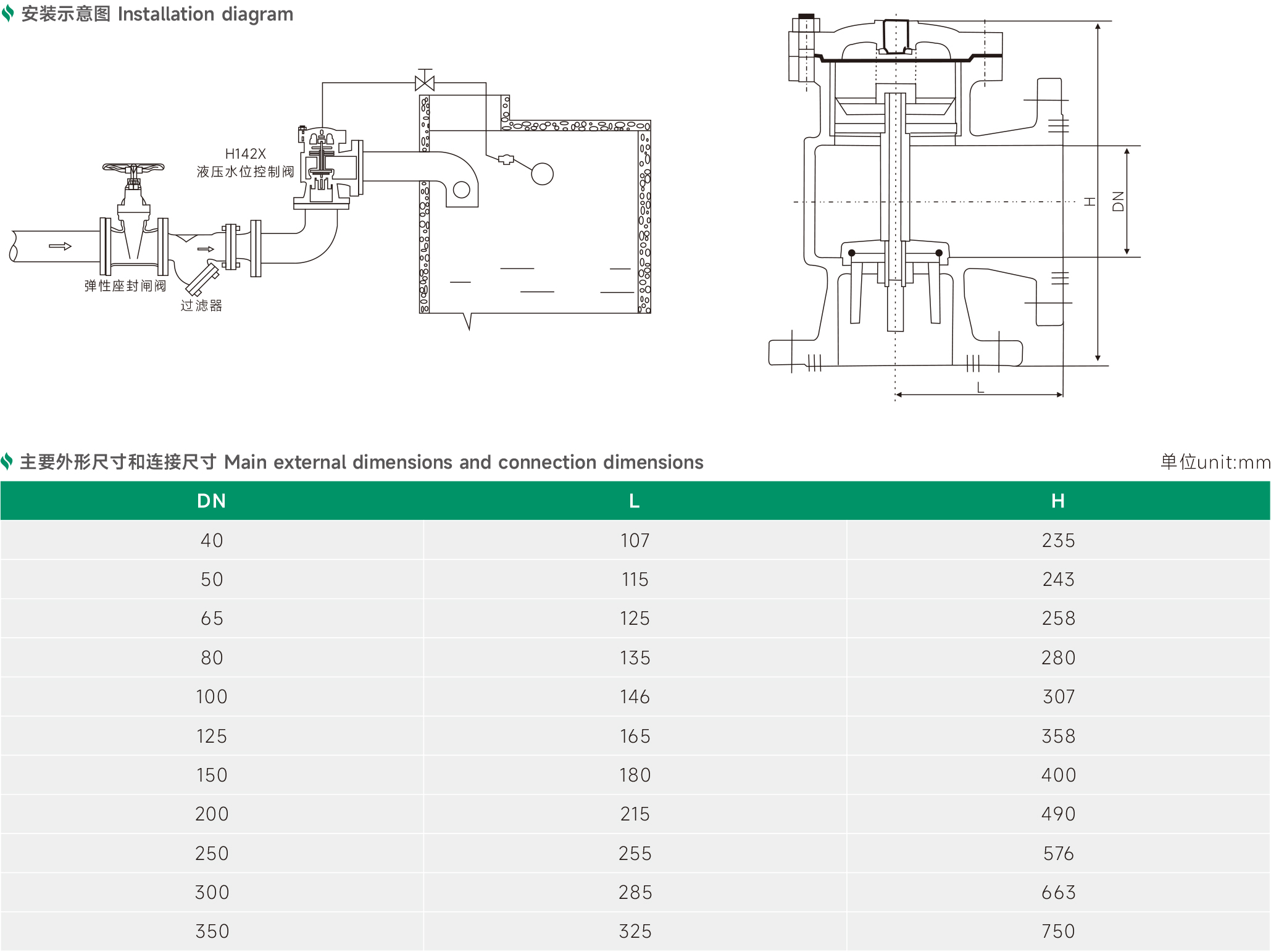 安装示意图 Installation diagram

H142X
液压水位控制阀

弹性座封闸阀

过滤器

H

DN

L

主要外形尺寸和连接尺寸 Main external dimensions and connection dimensions

单位unit:mm

| DN | L | H |
|---|---|---|
| 40 | 107 | 235 |
| 50 | 115 | 243 |
| 65 | 125 | 258 |
| 80 | 135 | 280 |
| 100 | 146 | 307 |
| 125 | 165 | 358 |
| 150 | 180 | 400 |
| 200 | 215 | 490 |
| 250 | 255 | 576 |
| 300 | 285 | 663 |
| 350 | 325 | 750 |